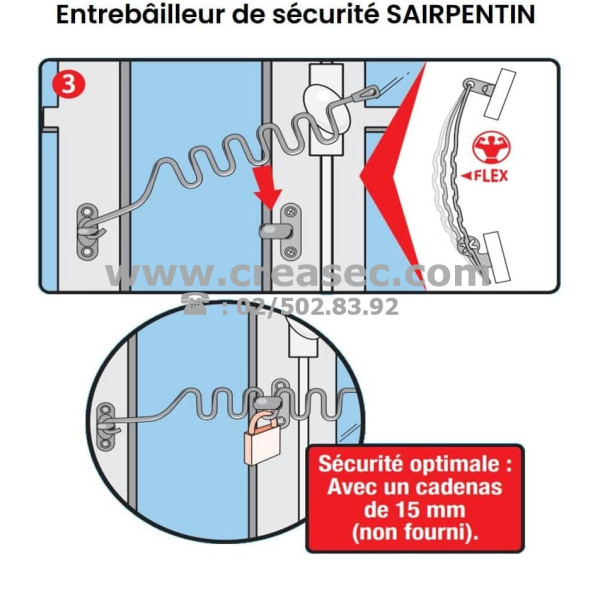 Entrebâilleur de sécurité SAIRPENTIN

3

FLEX

www.creasec.com
: 02/502.83.92

Sécurité optimale : Avec un cadenas de 15 mm (non fourni).